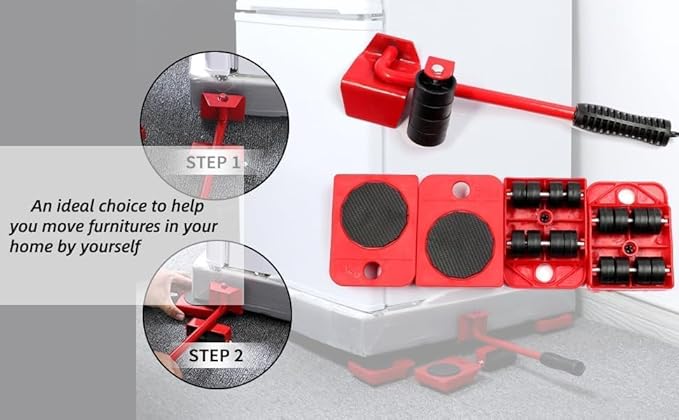 STEP 1

An ideal choice to help you move furnitures in your home by yourself

STEP 2