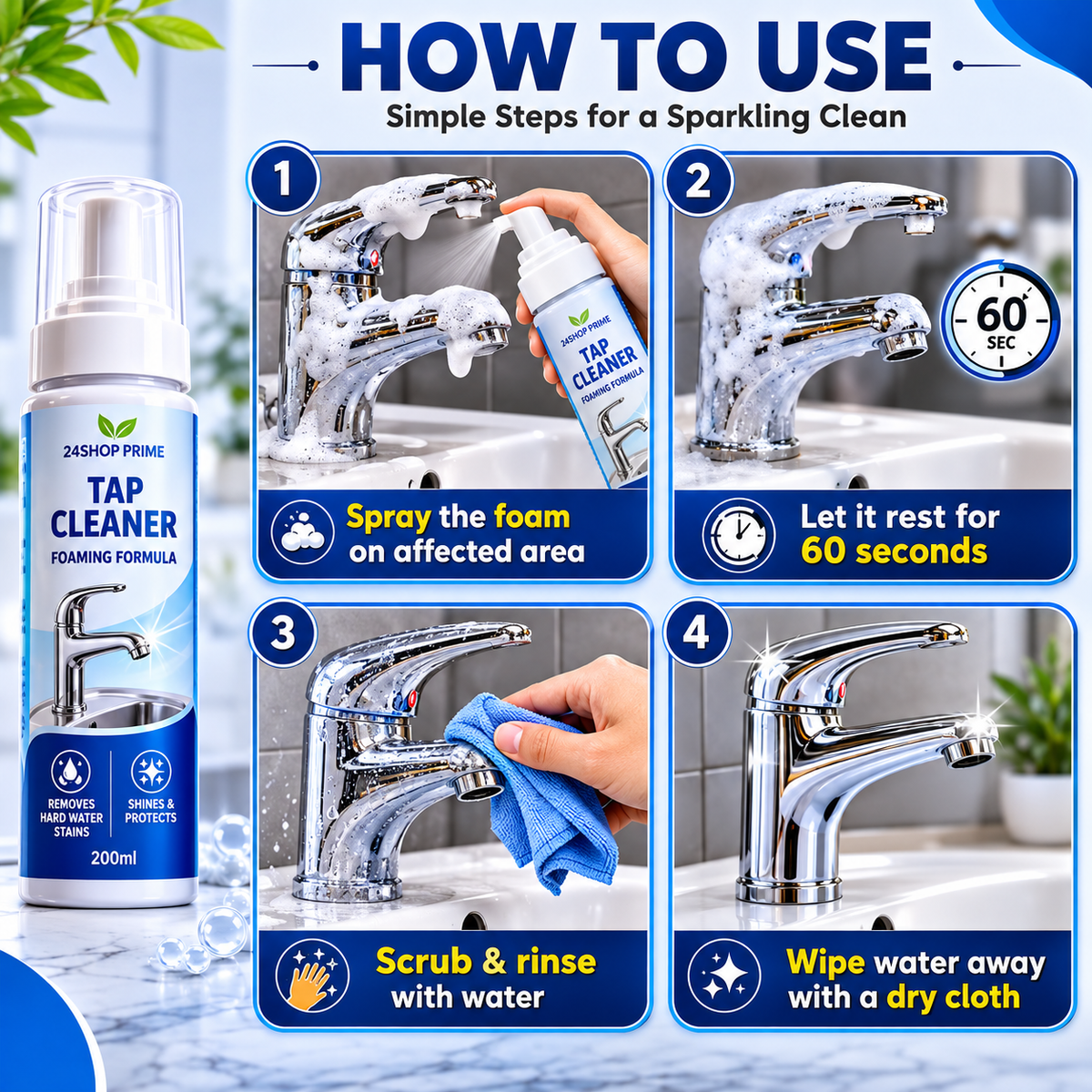 HOW TO USE
Simple Steps for a Sparkling Clean

24SHOP PRIME
TAP CLEANER
FOAMING FORMULA
REMOVES HARD WATER STAINS
SHINES & PROTECTS
200ml

1
24SHOP PRIME
TAP CLEANER
FOAMING FORMULA
Spray the foam on affected area

2
60 SEC
Let it rest for 60 seconds

3
Scrub & rinse with water

4
Wipe water away with a dry cloth